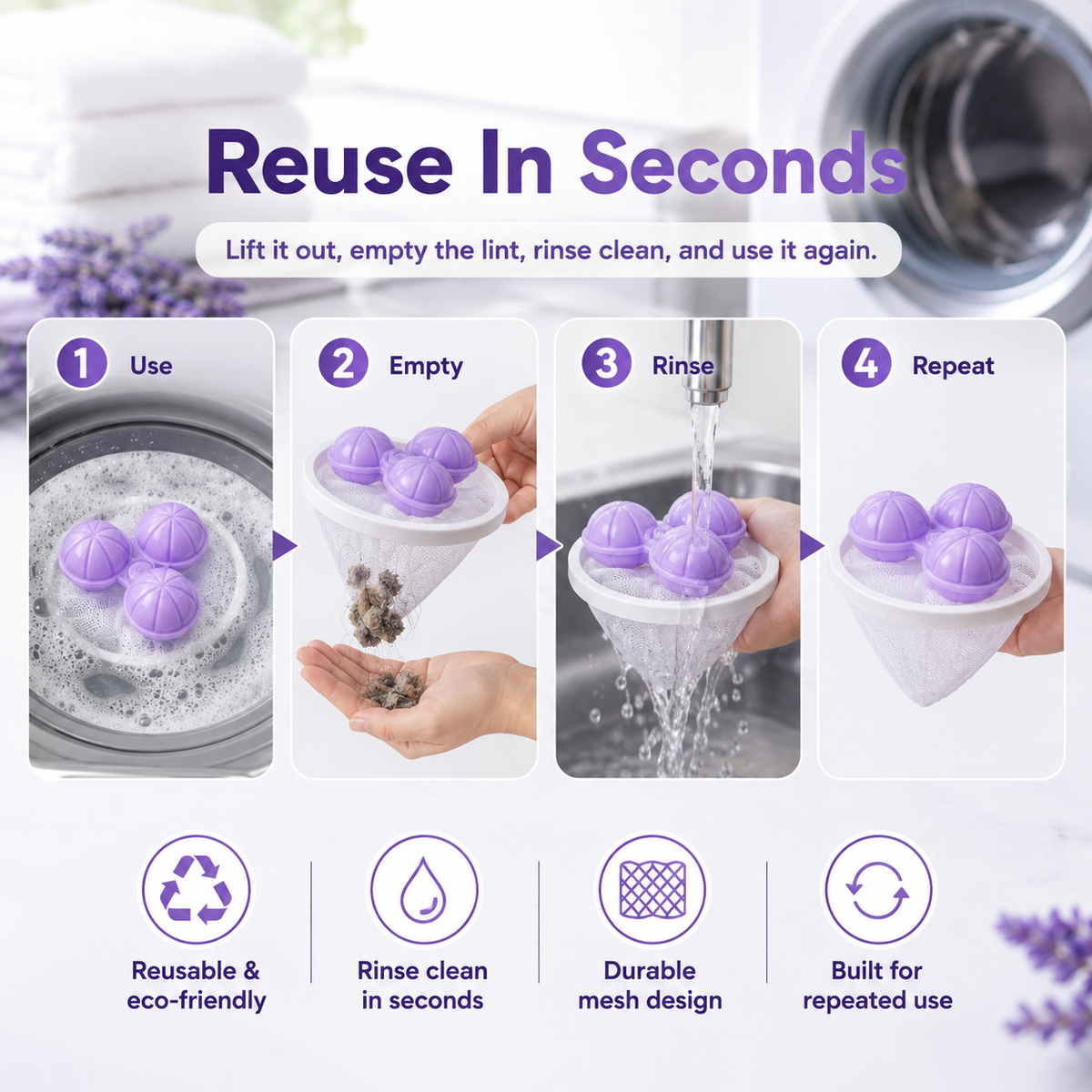 Reuse In Seconds

Lift it out, empty the lint, rinse clean, and use it again.

1 Use

2 Empty

3 Rinse

4 Repeat

Reusable & eco-friendly

Rinse clean in seconds

Durable mesh design

Built for repeated use